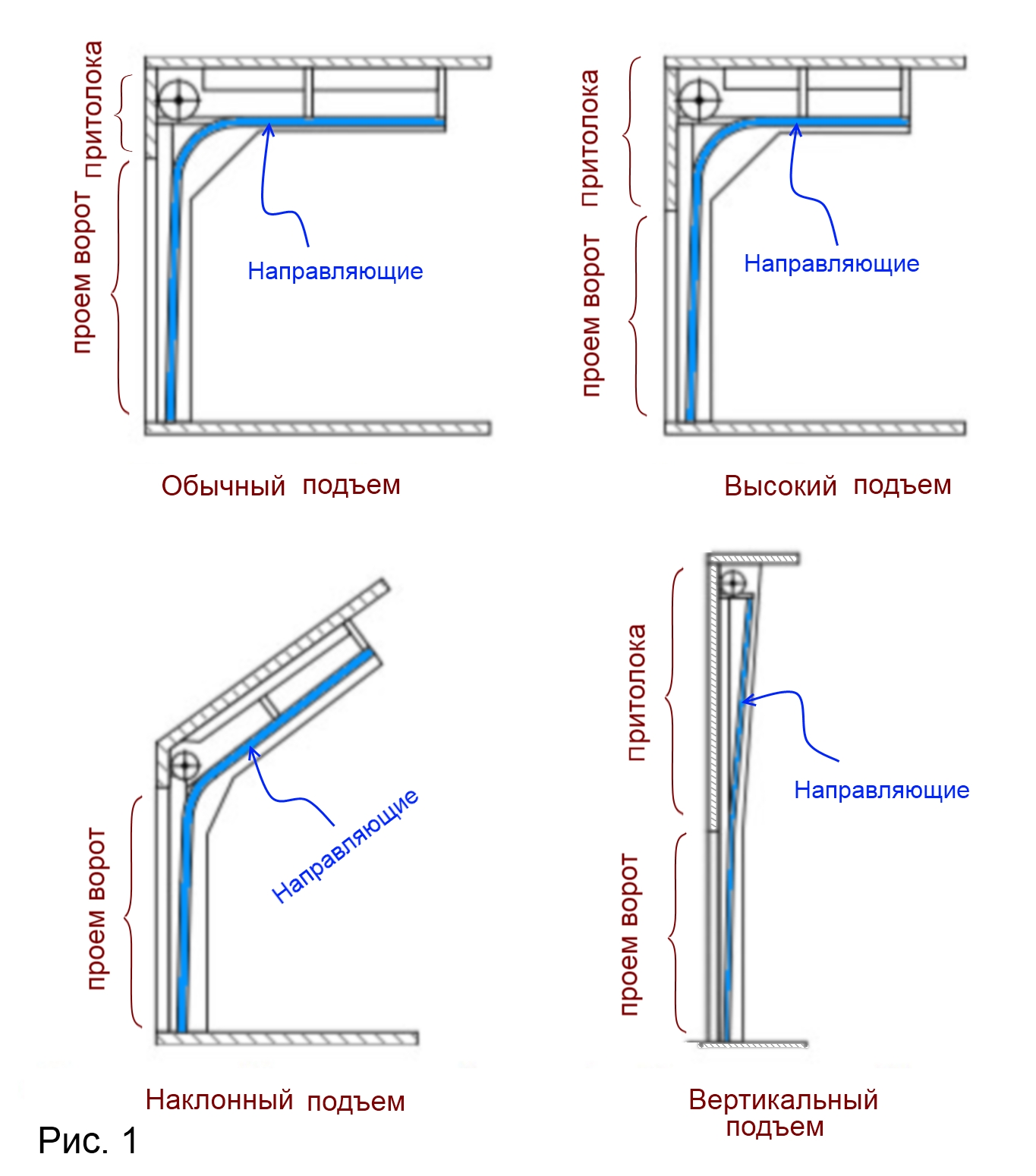 притолока
проем ворот
Направляющие
Обычный подъем

притолока
проем ворот
Направляющие
Высокий подъем

проем ворот
Направляющие
Наклонный подъем

притолока
проем ворот
Направляющие
Вертикальный подъем

Рис. 1